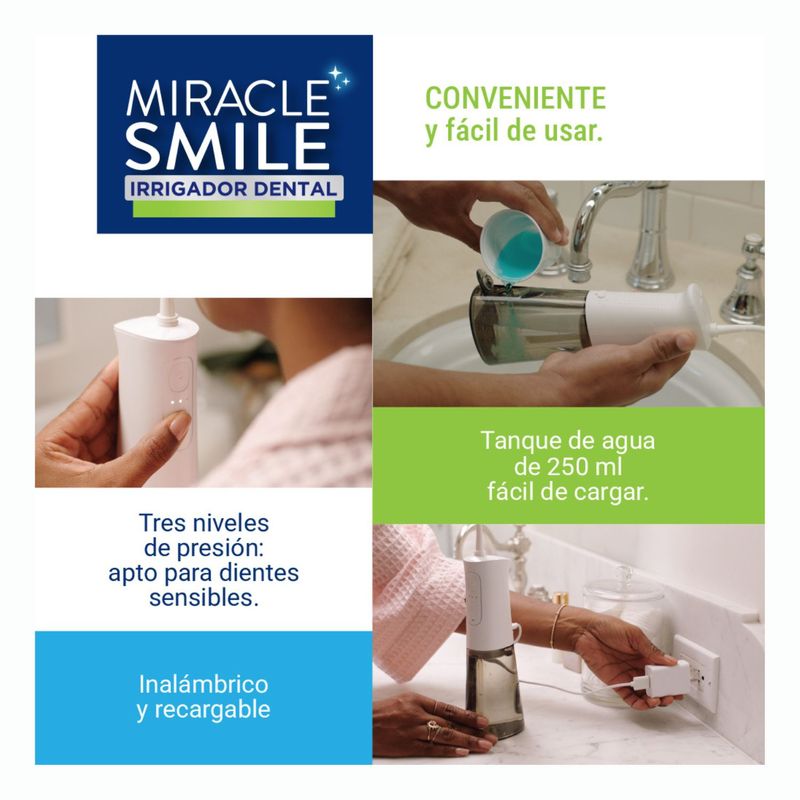 MIRACLE SMILE
IRRIGADOR DENTAL

CONVENIENTE
y fácil de usar.

Tanque de agua
de 250 ml
fácil de cargar.

Tres niveles
de presión:
apto para dientes
sensibles.

Inalámbrico
y recargable